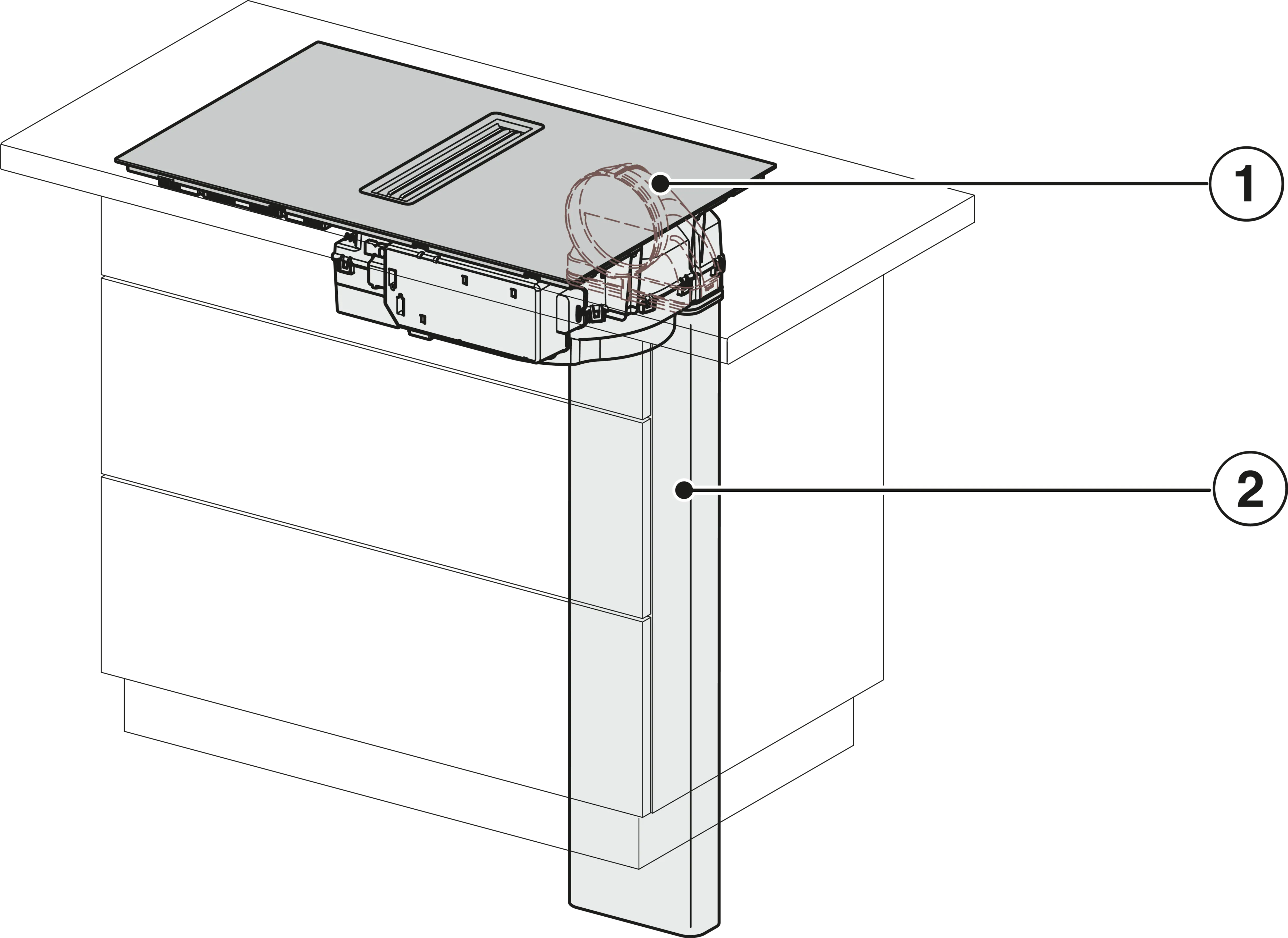 1

2