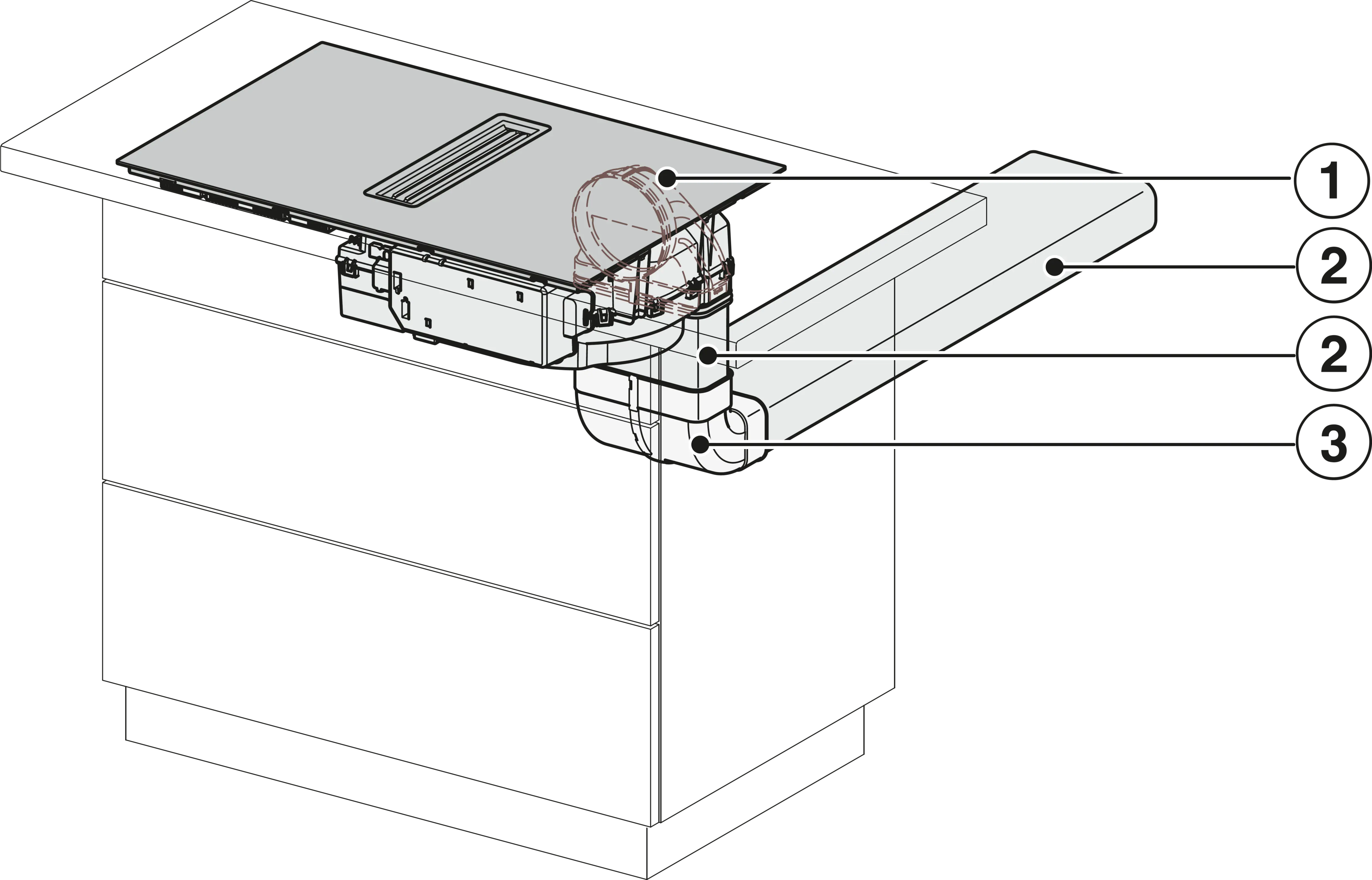 1
2
2
3