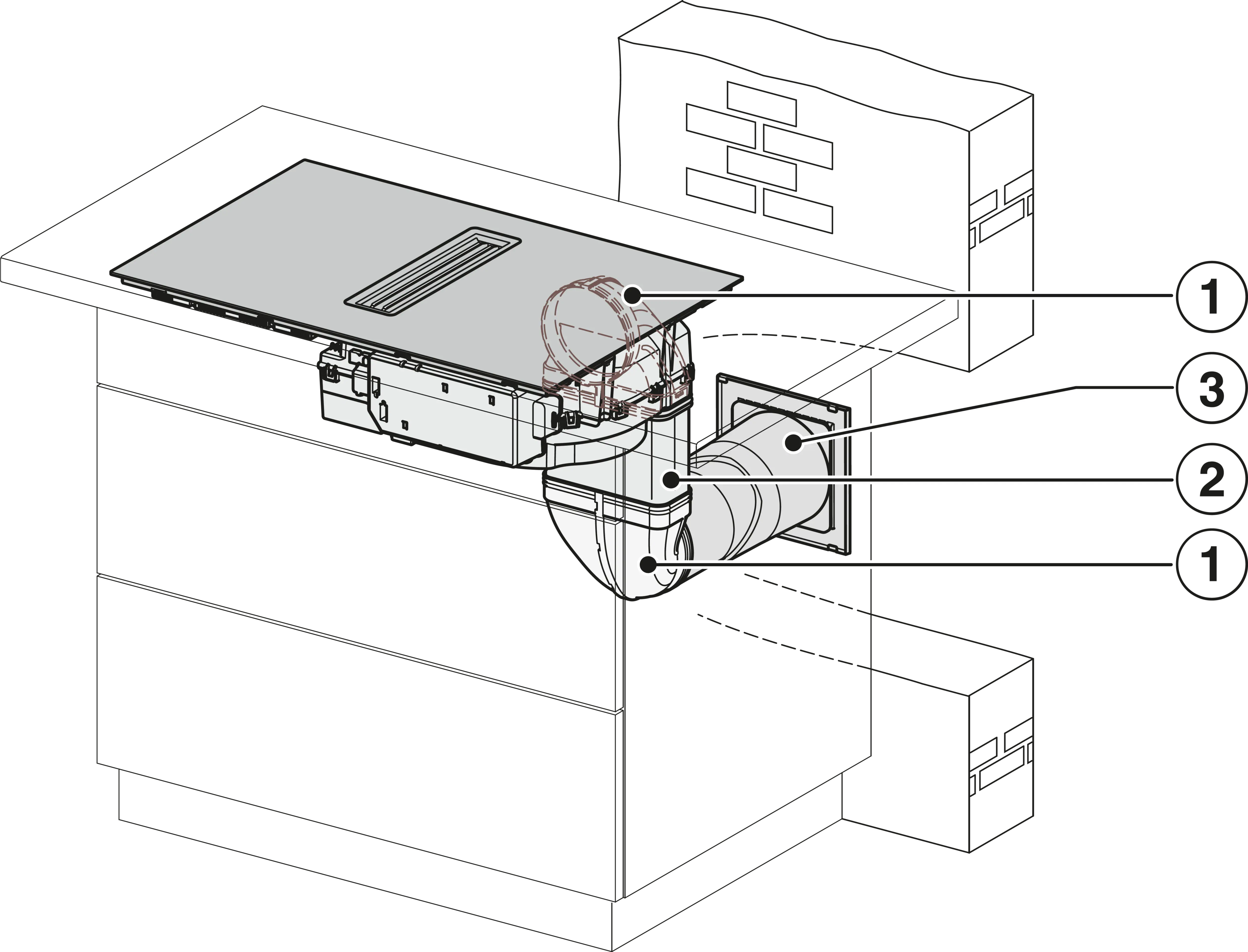 1
3
2
1