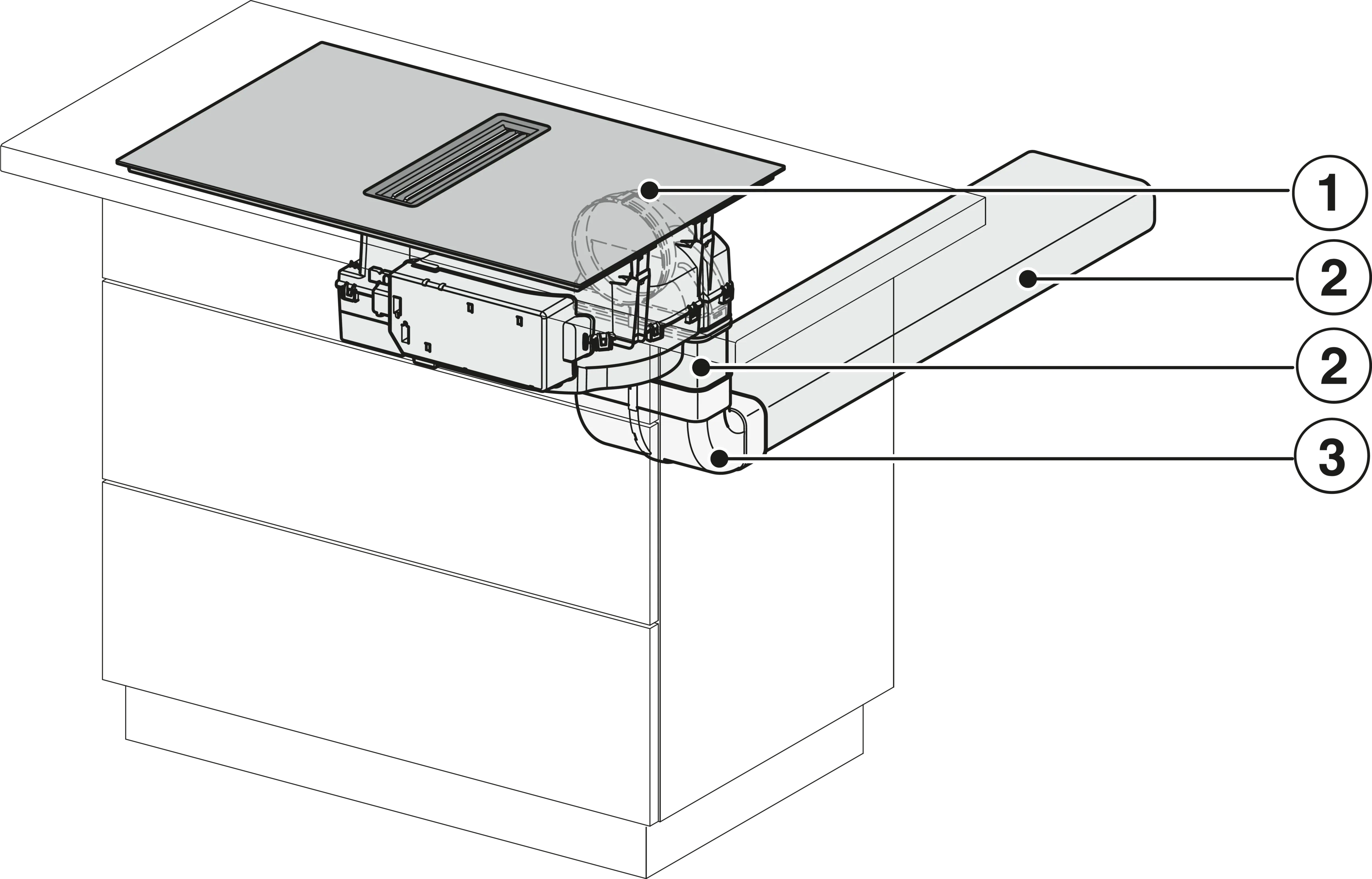 1
2
2
3