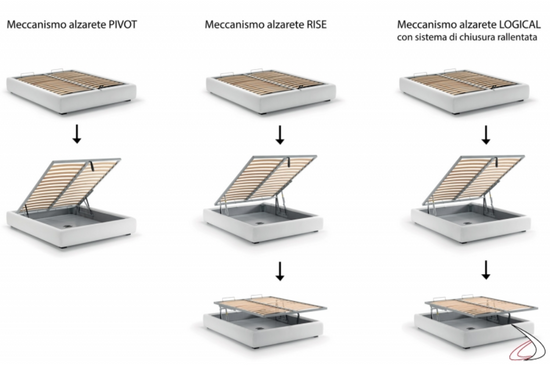 Meccanismo alzarete PIVOT

Meccanismo alzarete RISE

Meccanismo alzarete LOGICAL
con sistema di chiusura rallentata