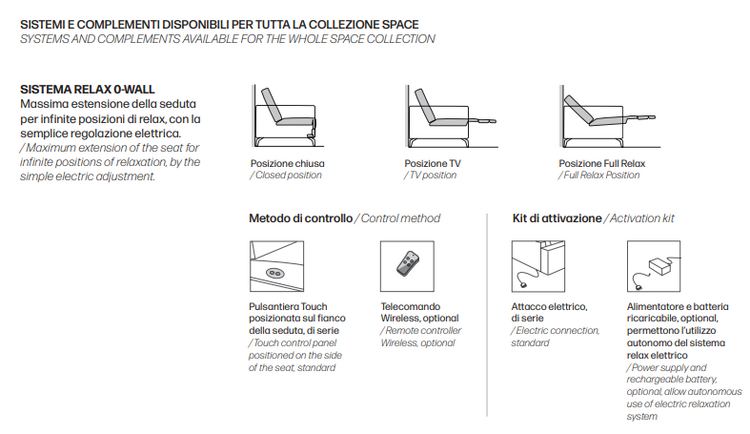 SISTEMI E COMPLEMENTI DISPONIBILI PER TUTTA LA COLLEZIONE SPACE
SYSTEMS AND COMPLEMENTS AVAILABLE FOR THE WHOLE SPACE COLLECTION

SISTEMA RELAX 0-WALL
Massima estensione della seduta per infinite posizioni di relax, con la semplice regolazione elettrica.
/ Maximum extension of the seat for infinite positions of relaxation, by the simple electric adjustment.

Posizione chiusa
/ Closed position

Posizione TV
/ TV position

Posizione Full Relax
/ Full Relax Position

Metodo di controllo / Control method

Pulsantiera Touch posizionata sul fianco della seduta, di serie
/ Touch control panel positioned on the side of the seat, standard

Telecomando Wireless, optional
/ Remote controller Wireless, optional

Kit di attivazione / Activation kit

Attacco elettrico, di serie
/ Electric connection, standard

Alimentatore e batteria ricaricabile, optional, permettono l'utilizzo autonomo del sistema relax elettrico
/ Power supply and rechargeable battery, optional, allow autonomous use of electric relaxation system