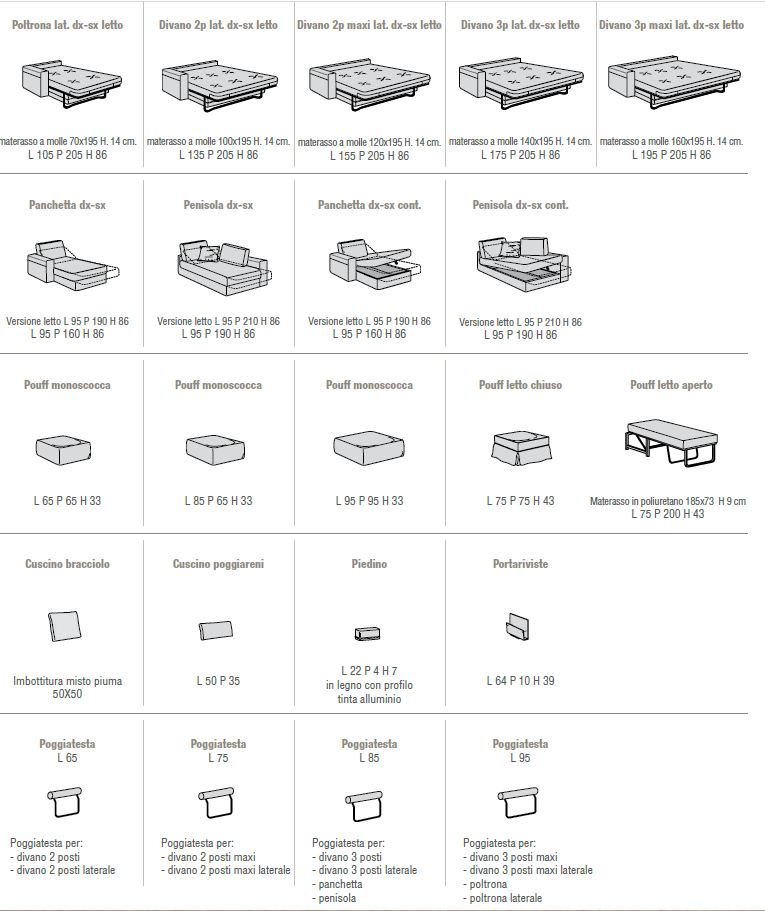 Poltrona lat. dx-sx letto

materasso a molle 70x195 H. 14 cm.
L 105 P 205 H 86

Divano 2p lat. dx-sx letto

materasso a molle 100x195 H. 14 cm.
L 135 P 205 H 86

Divano 2p maxi lat. dx-sx letto

materasso a molle 120x195 H. 14 cm.
L 155 P 205 H 86

Divano 3p lat. dx-sx letto

materasso a molle 140x195 H. 14 cm.
L 175 P 205 H 86

Divano 3p maxi lat. dx-sx letto

materasso a molle 160x195 H. 14 cm.
L 195 P 205 H 86

Panchetta dx-sx

Versione letto L 95 P 190 H 86
L 95 P 160 H 86

Penisola dx-sx

Versione letto L 95 P 210 H 86
L 95 P 190 H 86

Panchetta dx-sx cont.

Versione letto L 95 P 190 H 86
L 95 P 160 H 86

Penisola dx-sx cont.

Versione letto L 95 P 210 H 86
L 95 P 190 H 86

Pouff monoscocca

L 65 P 65 H 33

Pouff monoscocca

L 85 P 65 H 33

Pouff monoscocca

L 95 P 95 H 33

Pouff letto chiuso

L 75 P 75 H 43

Pouff letto aperto

Materasso in poliuretano 185x73 H 9 cm
L 75 P 200 H 43

Cuscino bracciolo

Imbottitura misto piuma
50X50

Cuscino poggiareni

L 50 P 35

Piedino

L 22 P 4 H 7
in legno con profilo
tinta alluminio

Portariviste

L 64 P 10 H 39

Poggiatesta
L 65

Poggiatesta per:
- divano 2 posti
- divano 2 posti laterale

Poggiatesta
L 75

Poggiatesta per:
- divano 2 posti maxi
- divano 2 posti maxi laterale

Poggiatesta
L 85

Poggiatesta per:
- divano 3 posti
- divano 3 posti laterale
- panchetta
- penisola

Poggiatesta
L 95

Poggiatesta per:
- divano 3 posti maxi
- divano 3 posti maxi laterale
- poltrona
- poltrona laterale