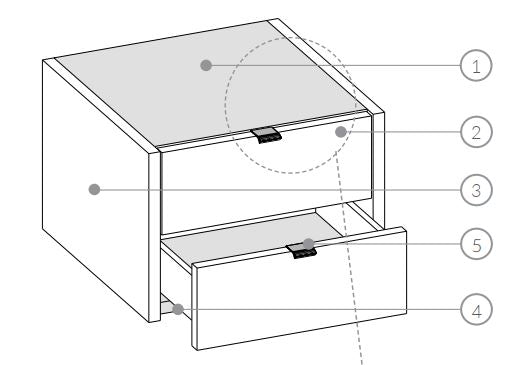 1
2
3
5
4