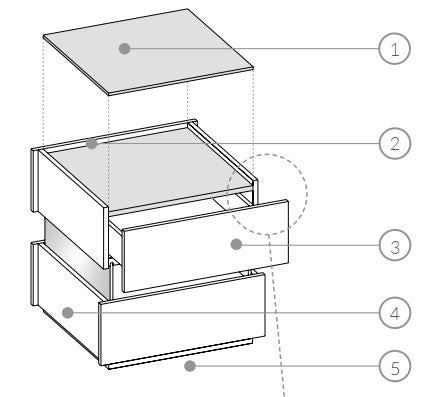 1
2
3
4
5