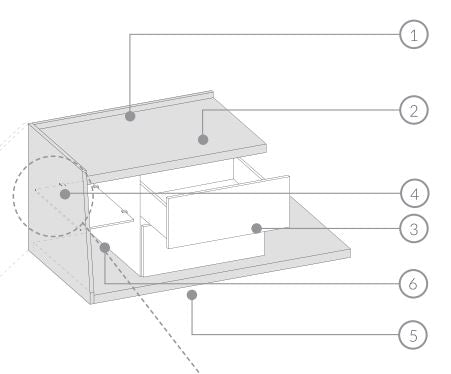 1
2
4
3
6
5