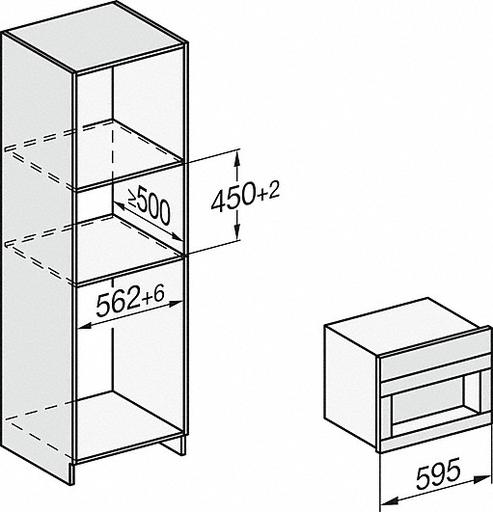 ≥500

450+2

562+6

595