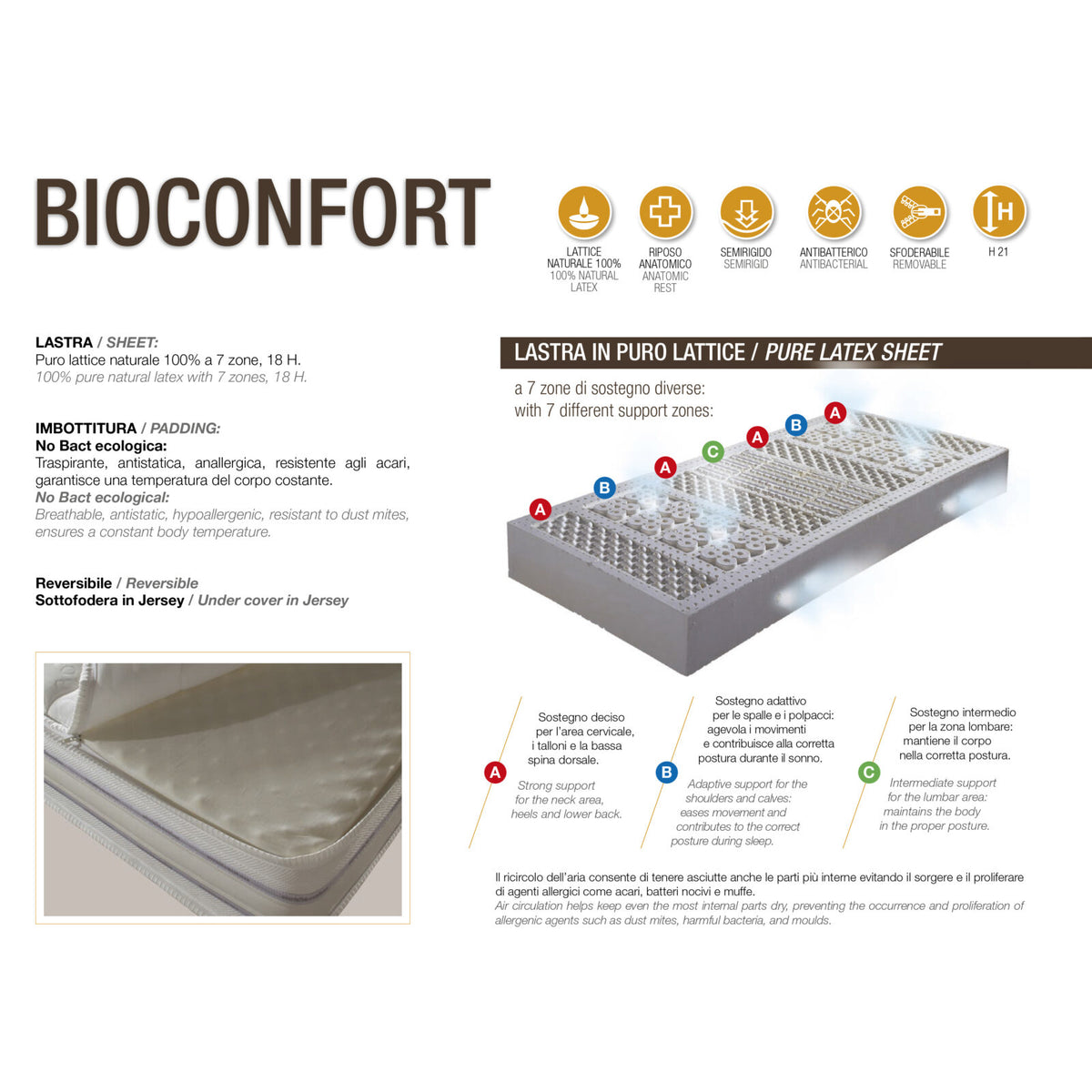 BIOCONFORT

LATTICE NATURALE 100%
100% NATURAL LATEX

RIPOSO ANATOMICO
ANATOMIC REST

SEMIRIGIDO
SEMIRIGID

ANTIBATTERICO
ANTIBACTERIAL

SFODERABILE
REMOVABLE

H
H 21

LASTRA / SHEET:
Puro lattice naturale 100% a 7 zone, 18 H.
100% pure natural latex with 7 zones, 18 H.

IMBOTTITURA / PADDING:
No Bact ecologica:
Traspirante, antistatica, anallergica, resistente agli acari, garantisce una temperatura del corpo costante.
No Bact ecological:
Breathable, antistatic, hypoallergenic, resistant to dust mites, ensures a constant body temperature.

Reversibile / Reversible
Sottofodera in Jersey / Under cover in Jersey

LASTRA IN PURO LATTICE / PURE LATEX SHEET

a 7 zone di sostegno diverse:
with 7 different support zones:

A B A C A B A

A
Sostegno deciso per l'area cervicale, i talloni e la bassa spina dorsale.
Strong support for the neck area, heels and lower back.

B
Sostegno adattivo per le spalle e i polpacci: agevola i movimenti e contribuisce alla corretta postura durante il sonno.
Adaptive support for the shoulders and calves: eases movement and contributes to the correct posture during sleep.

C
Sostegno intermedio per la zona lombare: mantiene il corpo nella corretta postura.
Intermediate support for the lumbar area: maintains the body in the proper posture.

Il ricircolo dell'aria consente di tenere asciutte anche le parti più interne evitando il sorgere e il proliferare di agenti allergici come acari, batteri nocivi e muffe.
Air circulation helps keep even the most internal parts dry, preventing the occurrence and proliferation of allergenic agents such as dust mites, harmful bacteria, and moulds.