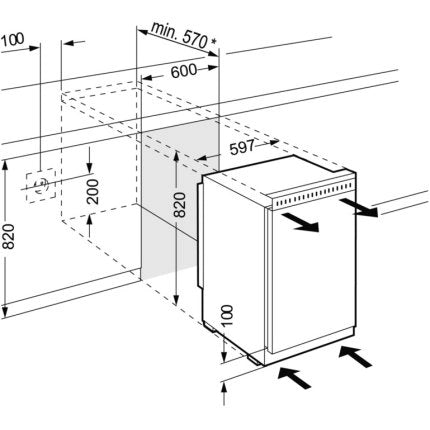 100
min. 570 *
600
597
200
820
820
100