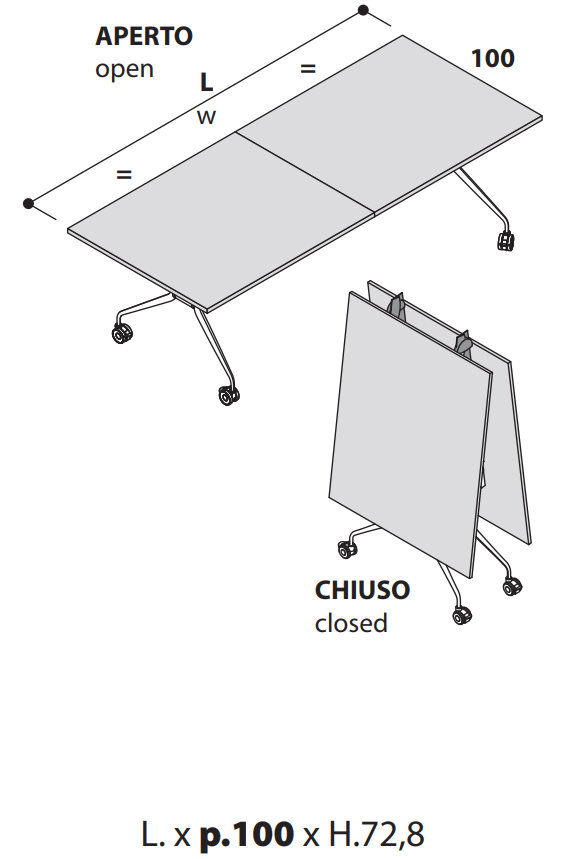 APERTO
open

L
w

=

=

100

CHIUSO
closed

L. x p.100 x H.72,8