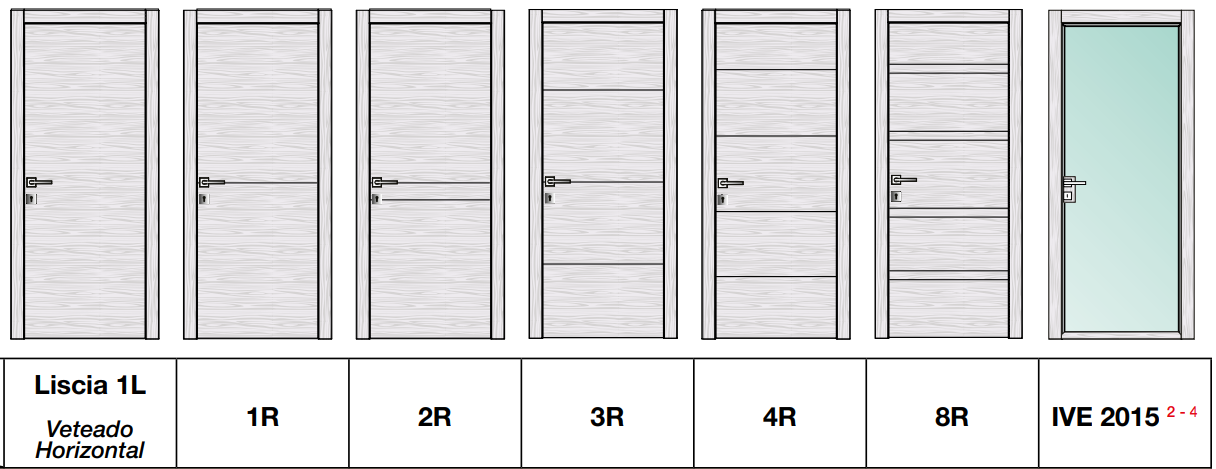 | Liscia 1L Veteado Horizontal | 1R | 2R | 3R | 4R | 8R | IVE 2015 $^{2-4}$ |
|---|---|---|---|---|---|---|