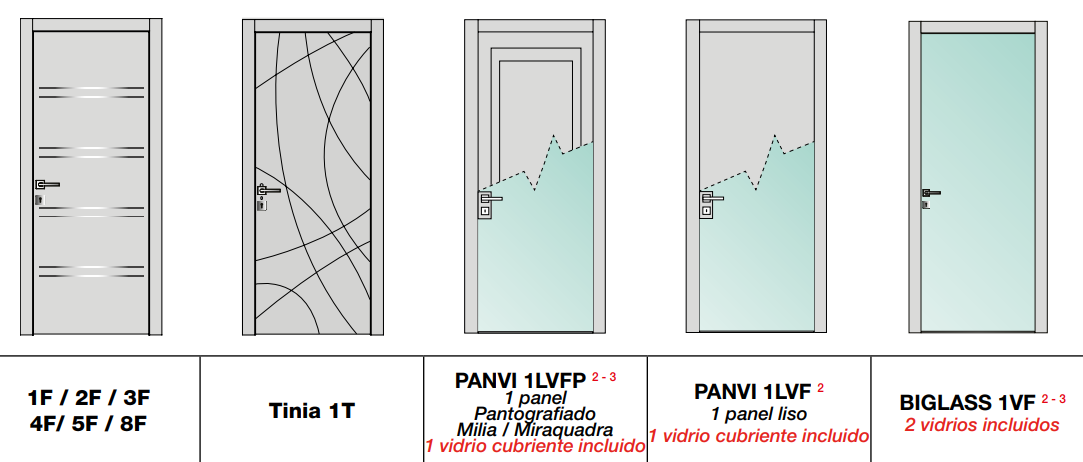 | 1F / 2F / 3F 4F/ 5F / 8F | Tinia 1T | PANVI 1LVFP $^{2-3}$ 1 panel Pantografiado Milia / Miraquadra 1 vidrio cubriente incluido | PANVI 1LVF $^{2}$ 1 panel liso 1 vidrio cubriente incluido | BIGLASS 1VF $^{2-3}$ 2 vidrios incluidos |
|---|---|---|---|---|