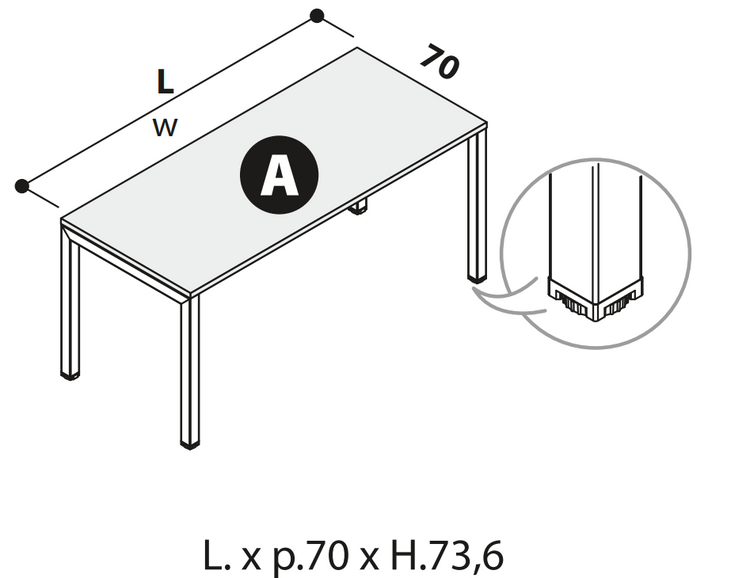 L
W
70
A

L. x p.70 x H.73,6