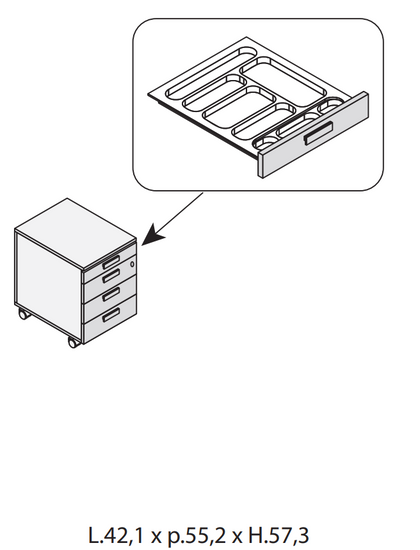 L.42,1 x p.55,2 x H.57,3