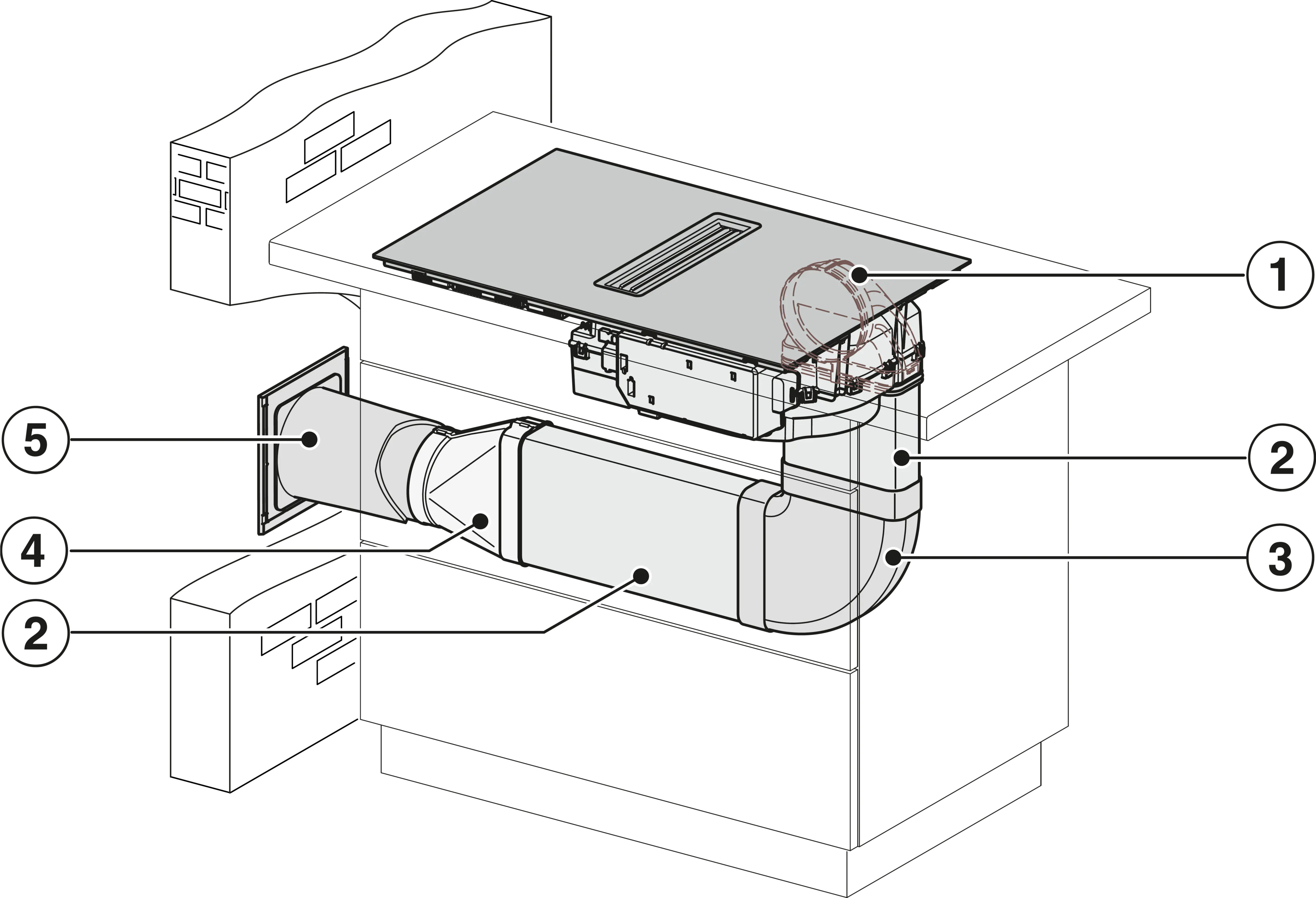 1
5
2
4
3
2