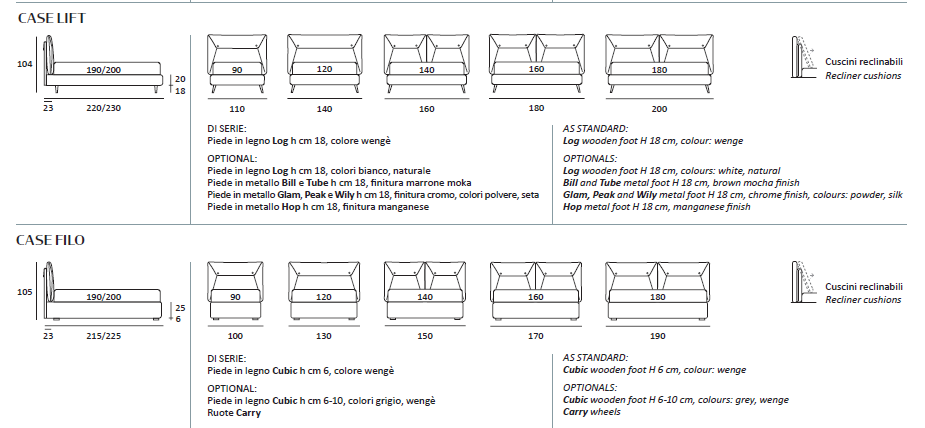 CASE LIFT

104
190/200
20
18
23
220/230

90
110
120
140
140
160
160
180
180
200

Cuscini reclinabili
Recliner cushions

DI SERIE:
Piede in legno Log h cm 18, colore wengè

OPTIONAL:
Piede in legno Log h cm 18, colori bianco, naturale
Piede in metallo Bill e Tube h cm 18, finitura marrone moka
Piede in metallo Glam, Peak e Wily h cm 18, finitura cromo, colori polvere, seta
Piede in metallo Hop h cm 18, finitura manganese

AS STANDARD:
Log wooden foot H 18 cm, colour: wenge

OPTIONALS:
Log wooden foot H 18 cm, colours: white, natural
Bill and Tube metal foot H 18 cm, brown mocha finish
Glam, Peak and Wily metal foot H 18 cm, chrome finish, colours: powder, silk
Hop metal foot H 18 cm, manganese finish

CASE FILO

105
190/200
25
6
23
215/225

90
100
120
130
140
150
160
170
180
190

Cuscini reclinabili
Recliner cushions

DI SERIE:
Piede in legno Cubic h cm 6, colore wengè

OPTIONAL:
Piede in legno Cubic h cm 6-10, colori grigio, wengè
Ruote Carry

AS STANDARD:
Cubic wooden foot H 6 cm, colour: wenge

OPTIONALS:
Cubic wooden foot H 6-10 cm, colours: grey, wenge
Carry wheels