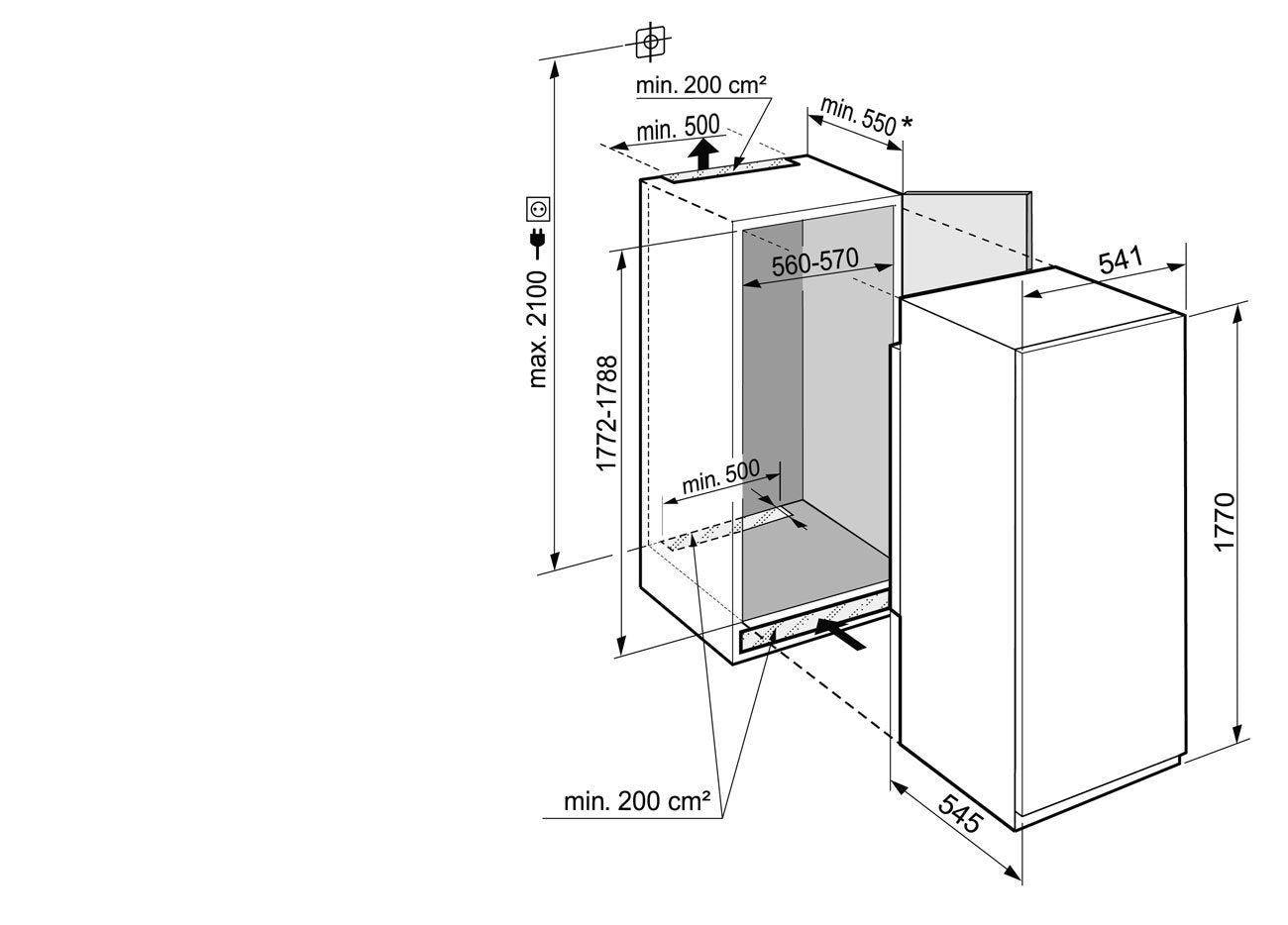 min. 200 cm²
min. 500
min. 550 *
max. 2100
560-570
541
1772-1788
min. 500
1770
min. 200 cm²
545